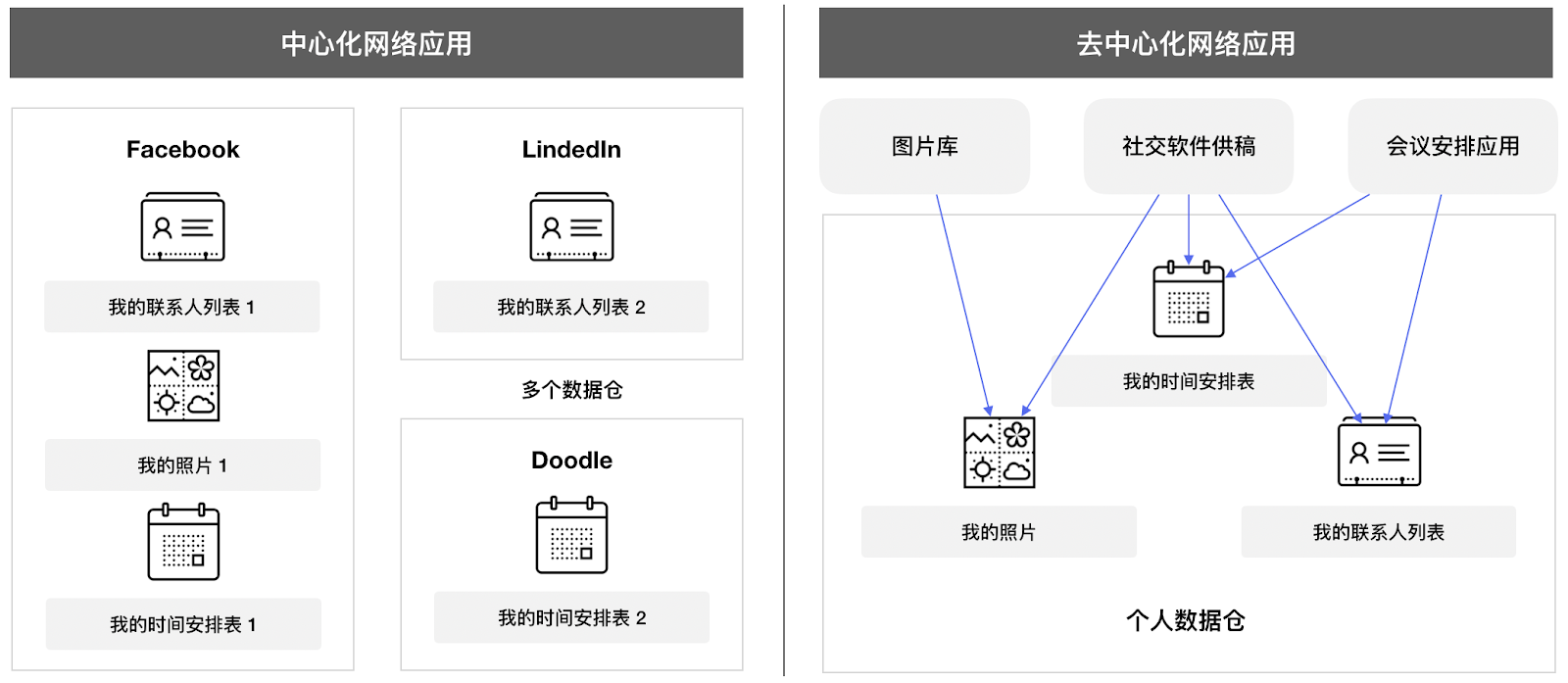 中心化网络应用

Facebook

我的联系人列表 1

我的照片 1

我的时间安排表 1

LindedIn

我的联系人列表 2

多个数据仓

Doodle

我的时间安排表 2

去中心化网络应用

图片库

社交软件供稿

会议安排应用

我的时间安排表

我的照片

我的联系人列表

个人数据仓